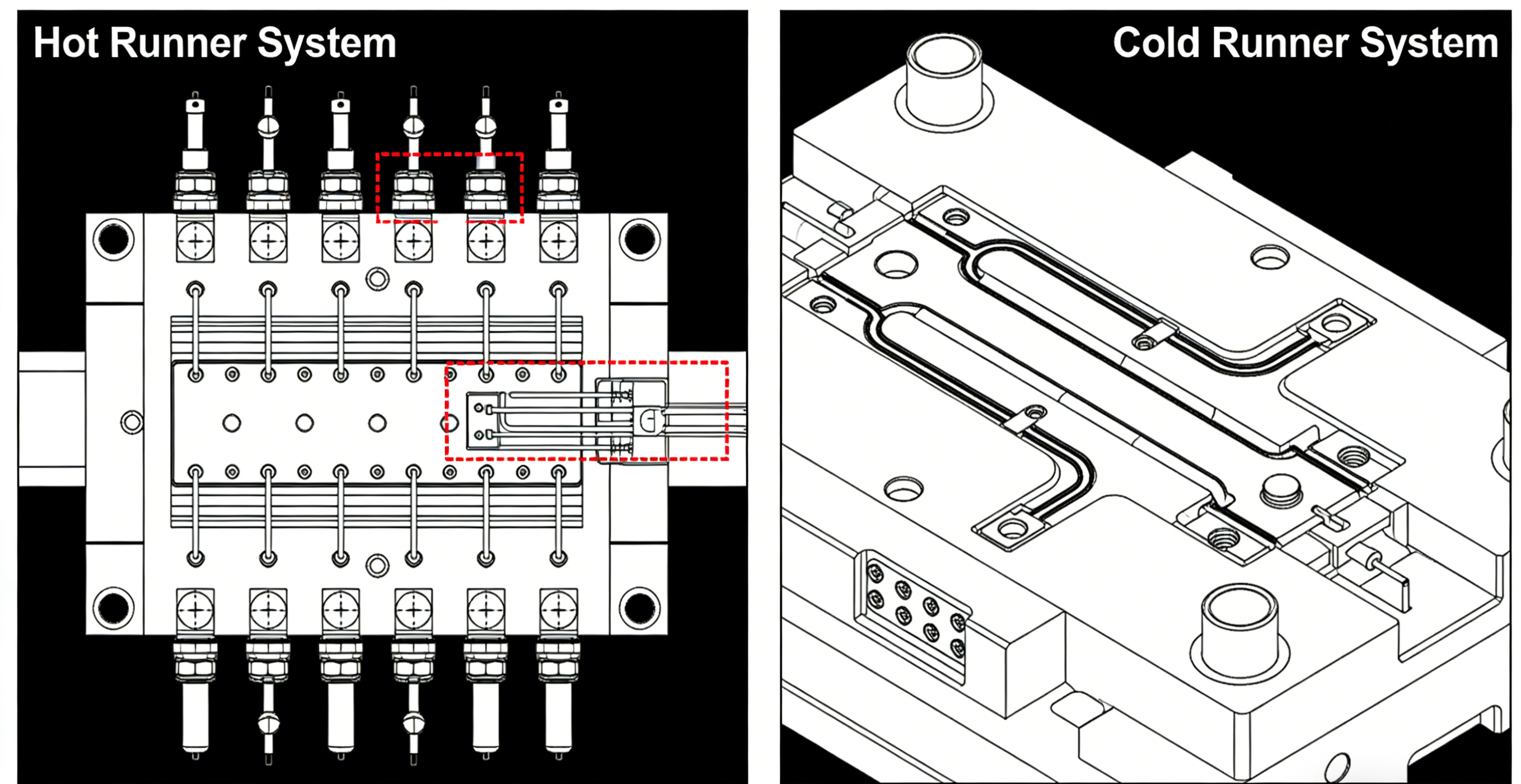 Hot Runner System

Cold Runner System